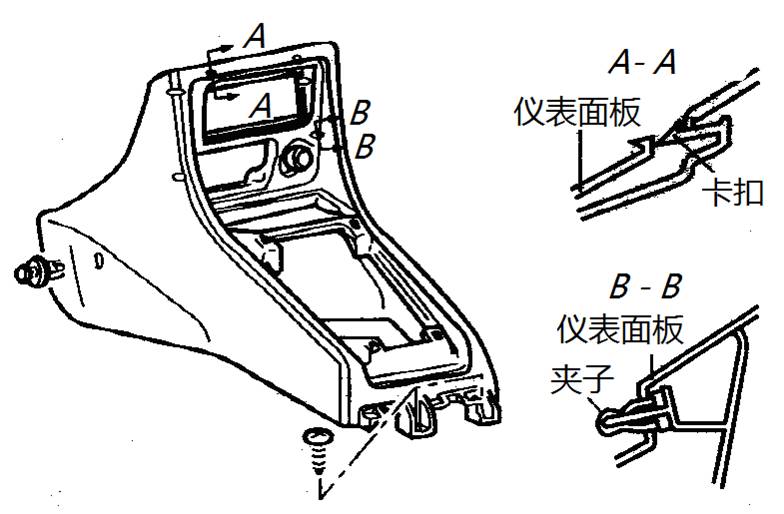 A
A
B
B

A- A
仪表面板
卡扣

B - B
仪表面板
夹子