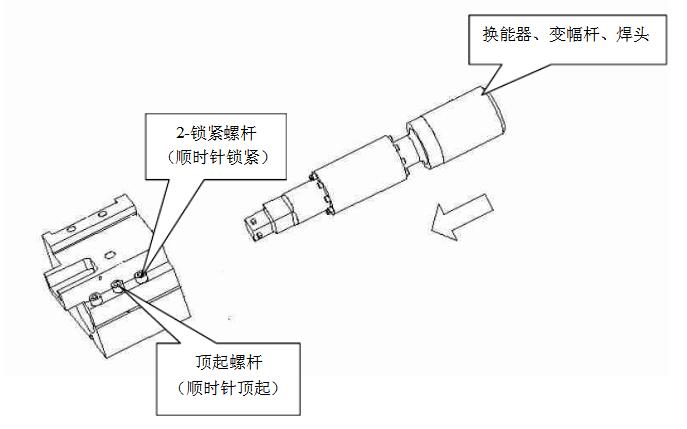 换能器、变幅杆、焊头

2-锁紧螺杆
（顺时针锁紧）

顶起螺杆
（顺时针顶起）