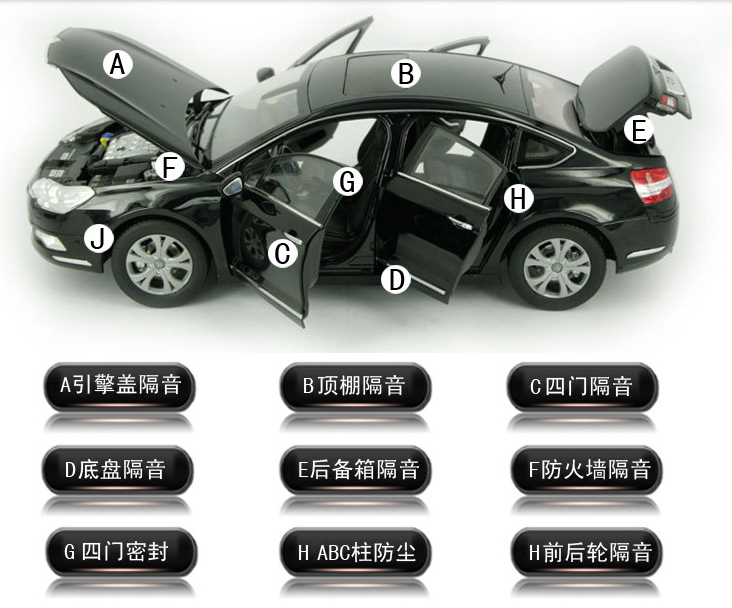 A

B

E

F

G

H

J

C

D

A引擎盖隔音

B顶棚隔音

C四门隔音

D底盘隔音

E后备箱隔音

F防火墙隔音

G 四门密封

H ABC柱防尘

H前后轮隔音